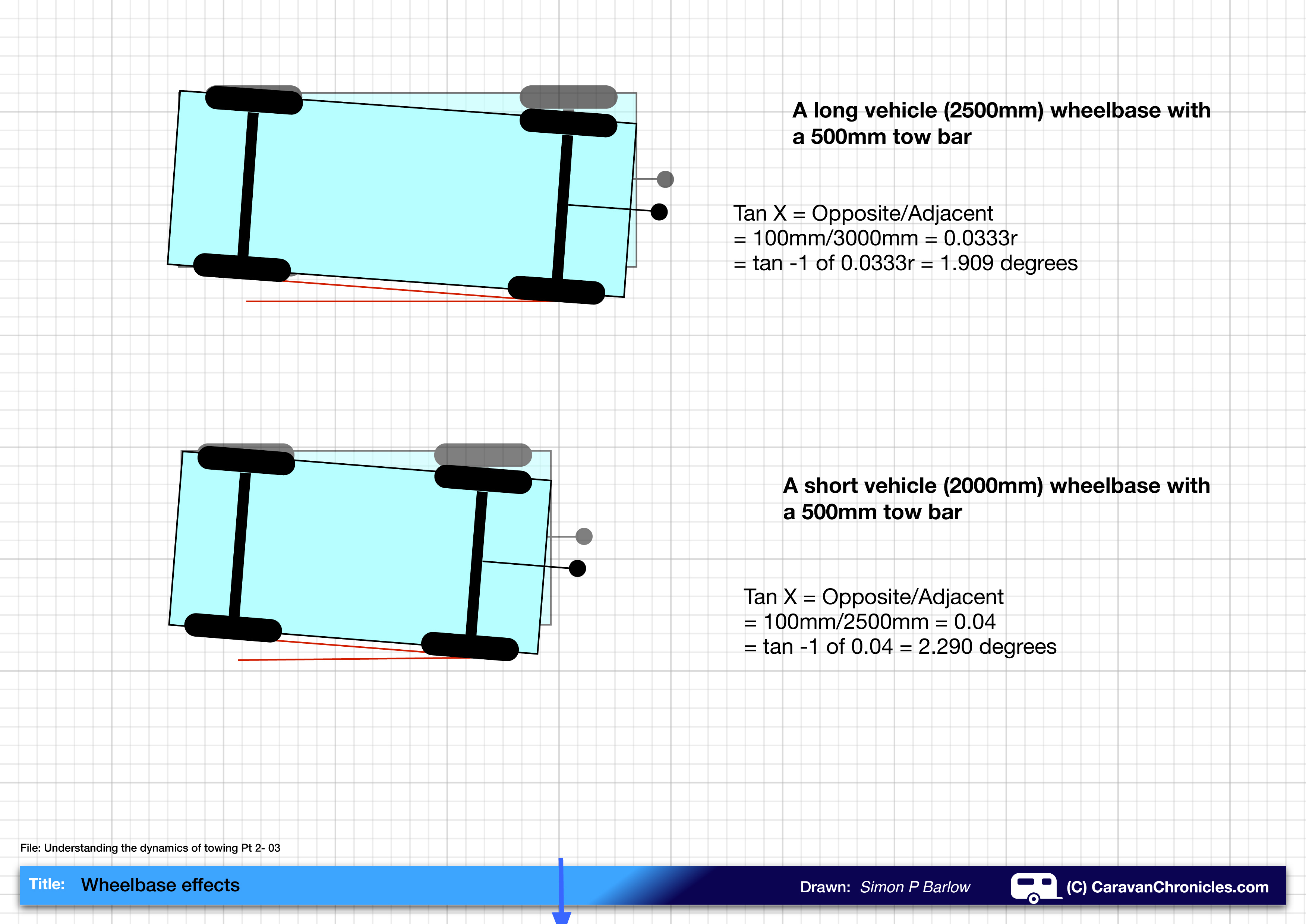 A long vehicle (2500mm) wheelbase with a 500mm tow bar

Tan X = Opposite/Adjacent
= 100mm/3000mm = 0.0333r
= tan -1 of 0.0333r = 1.909 degrees

A short vehicle (2000mm) wheelbase with a 500mm tow bar

Tan X = Opposite/Adjacent
= 100mm/2500mm = 0.04
= tan -1 of 0.04 = 2.290 degrees

File: Understanding the dynamics of towing Pt 2- 03

Title: Wheelbase effects

Drawn: Simon P Barlow

(C) CaravanChronicles.com